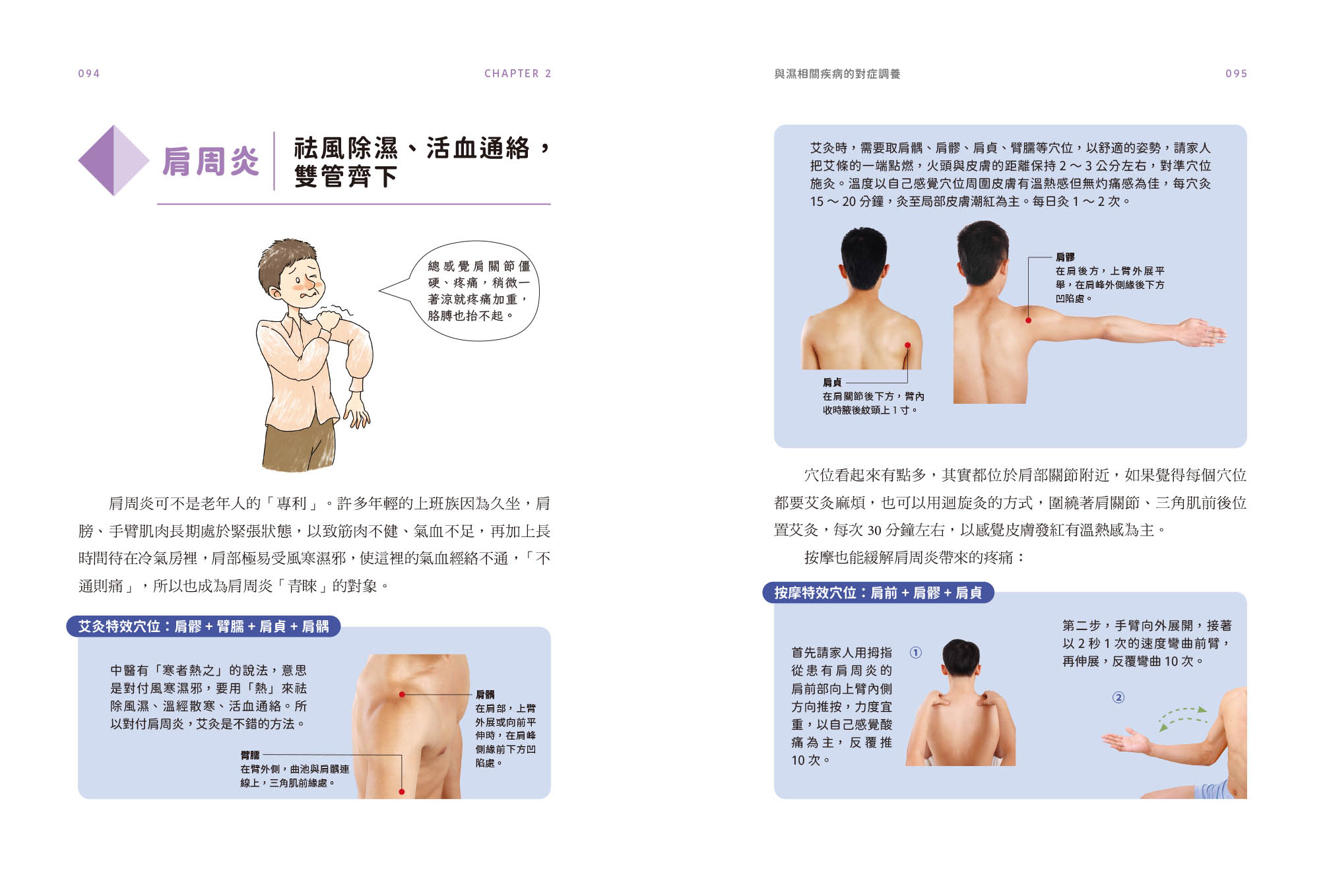 094

CHAPTER 2

肩周炎

祛風除濕、活血通絡，雙管齊下

總感覺肩關節僵硬、疼痛，稍微一著涼就疼痛加重，胳膊也抬不起。

肩周炎可不是老年人的「專利」。許多年輕的上班族因為久坐，肩膀、手臂肌肉長期處於緊張狀態，以致筋肉不健、氣血不足，再加上長時間待在冷氣房裡，肩部極易受風寒濕邪，使這裡的氣血經絡不通，「不通則痛」，所以也成為肩周炎「青睞」的對象。

艾灸特效穴位：肩髎＋臂臑＋肩貞＋肩髃

中醫有「寒者熱之」的說法，意思是對付風寒濕邪，要用「熱」來祛除風濕、溫經散寒、活血通絡。所以對付肩周炎，艾灸是不錯的方法。

肩髃
在肩部，上臂外展或向前平伸時，在肩峰側緣前下方凹陷處。

臂臑
在臂外側，曲池與肩髃連線上，三角肌前緣處。

與濕相關疾病的對症調養

095

艾灸時，需要取肩髃、肩髎、肩貞、臂臑等穴位，以舒適的姿勢，請家人把艾條的一端點燃，火頭與皮膚的距離保持 2 ～ 3 公分左右，對準穴位施灸。溫度以自己感覺穴位周圍皮膚有溫熱感但無灼痛感為佳，每穴灸 15 ～ 20 分鐘，灸至局部皮膚潮紅為主。每日灸 1 ～ 2 次。

肩髎
在肩後方，上臂外展平舉，在肩峰外側緣後下方凹陷處。

肩貞
在肩關節後下方，臂內收時腋後紋頭上 1 寸。

穴位看起來有點多，其實都位於肩部關節附近，如果覺得每個穴位都要艾灸麻煩，也可以用迴旋灸的方式，圍繞著肩關節、三角肌前後位置艾灸，每次 30 分鐘左右，以感覺皮膚發紅有溫熱感為主。

按摩也能緩解肩周炎帶來的疼痛：

按摩特效穴位：肩前＋肩髎＋肩貞

首先請家人用拇指從患有肩周炎的肩前部向上臂內側方向推按，力度宜重，以自己感覺酸痛為主，反覆推 10 次。

①

第二步，手臂向外展開，接著以 2 秒 1 次的速度彎曲前臂，再伸展，反覆彎曲 10 次。

②